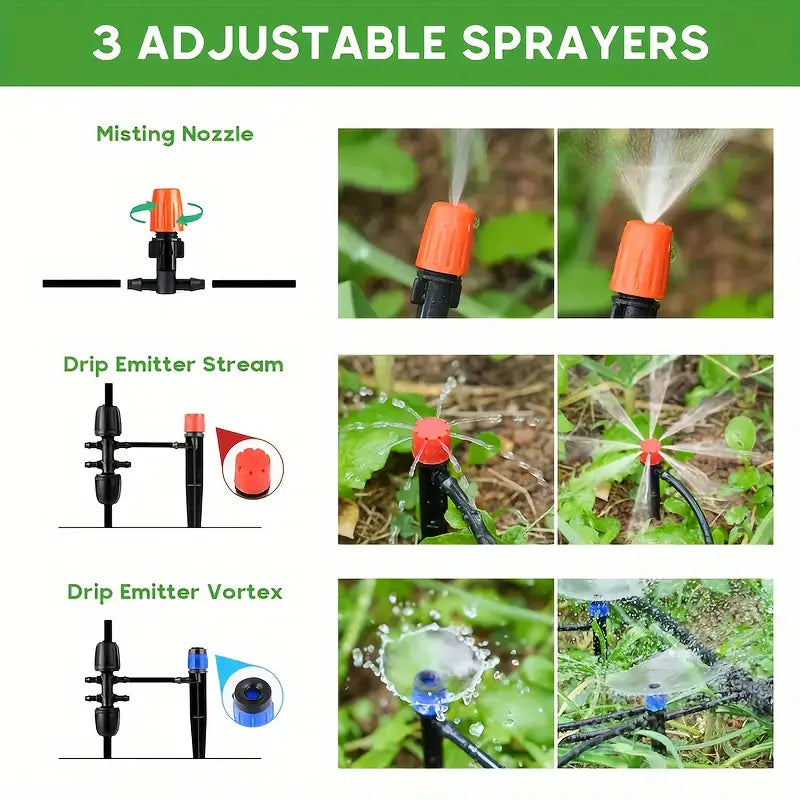 3 ADJUSTABLE SPRAYERS

Misting Nozzle

Drip Emitter Stream

Drip Emitter Vortex